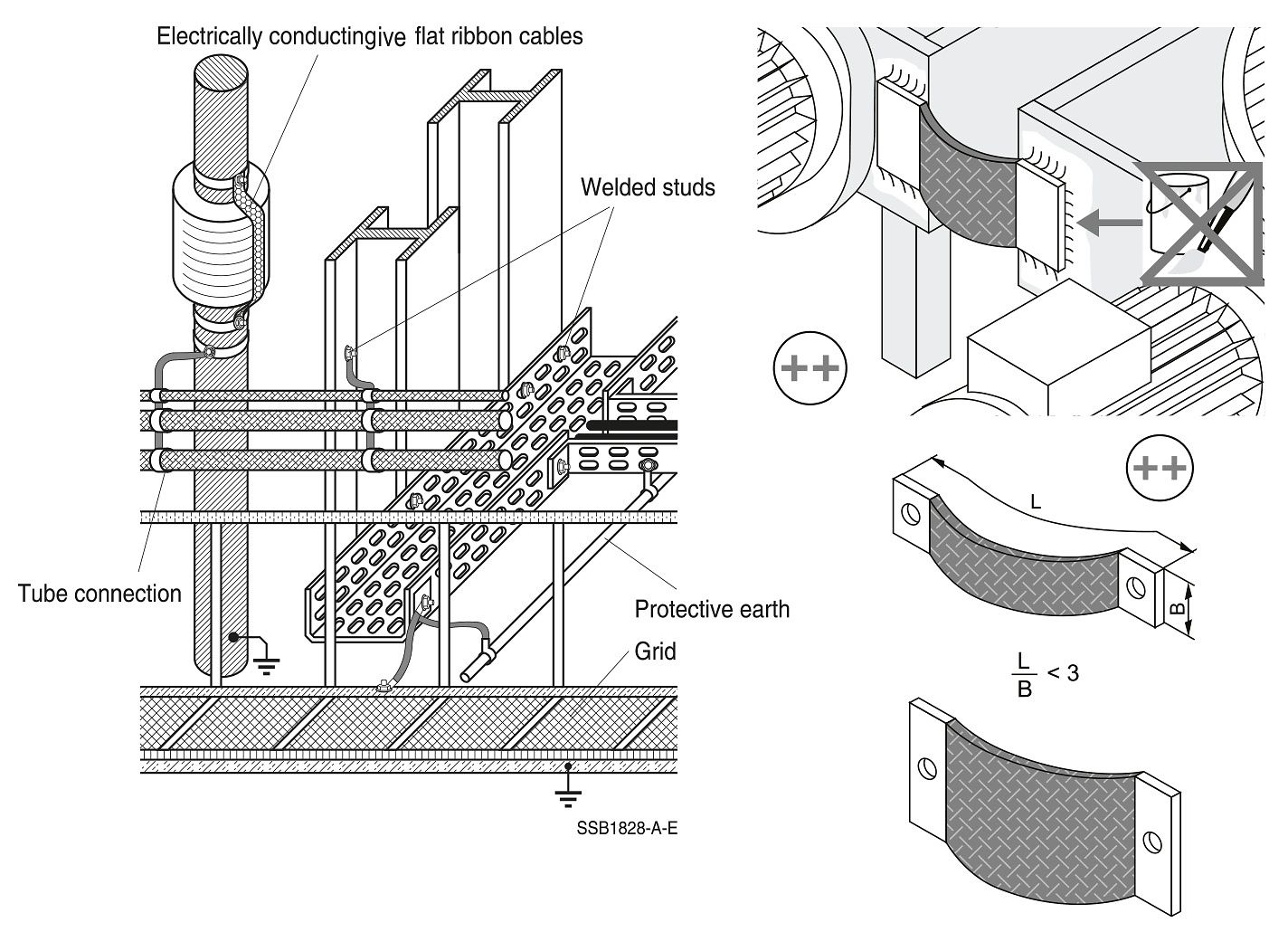 Electrically conductingive flat ribbon cables

Welded studs

Tube connection

Protective earth

Grid

SSB1828-A-E

++

++

L

B

$\frac{L}{B} < 3$